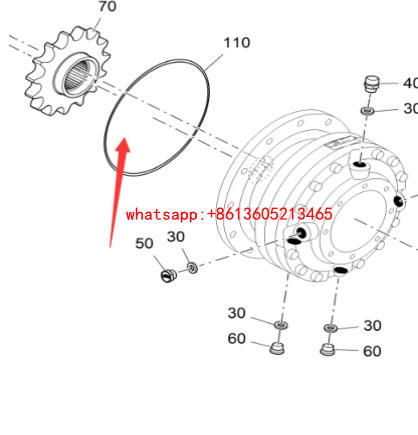 70

110

40

30

whatsapp:+8613605213465

50

30

30

60

30

60